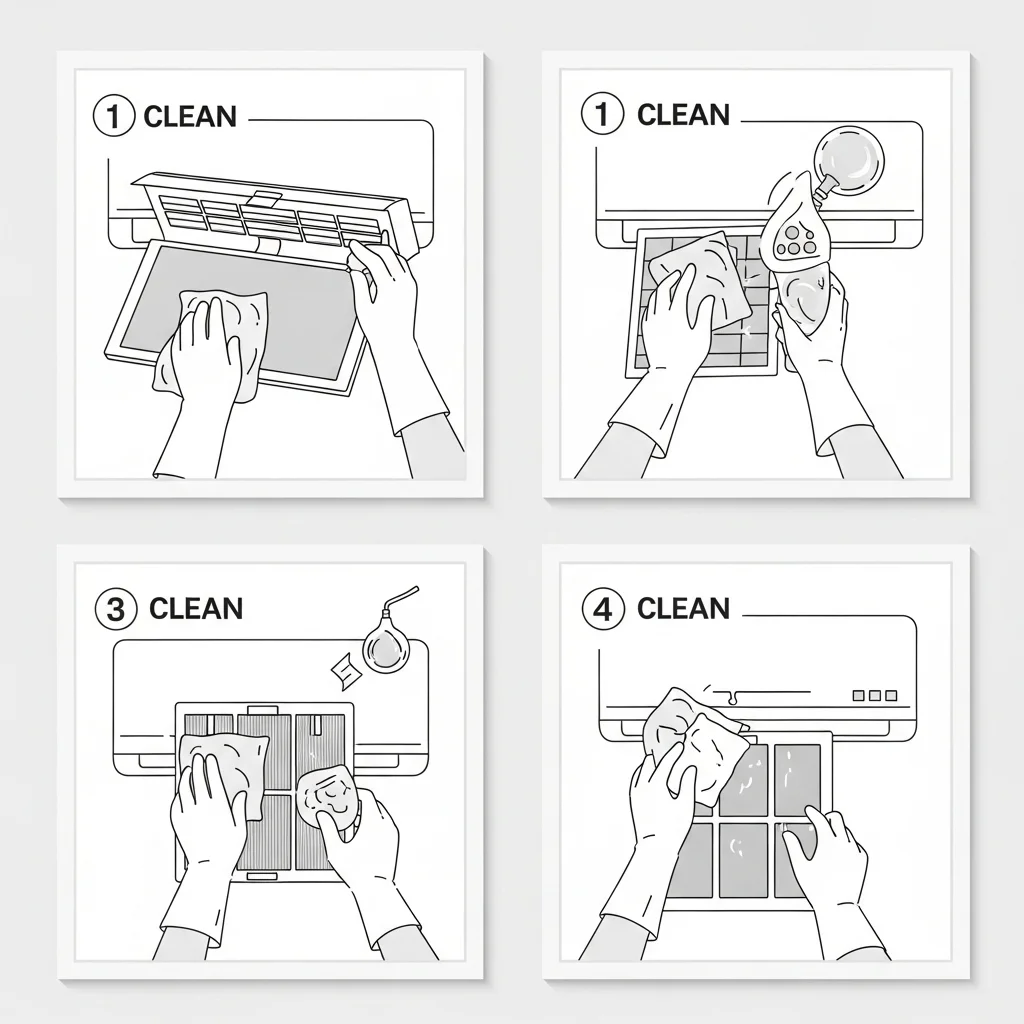 ① CLEAN

① CLEAN

③ CLEAN

④ CLEAN